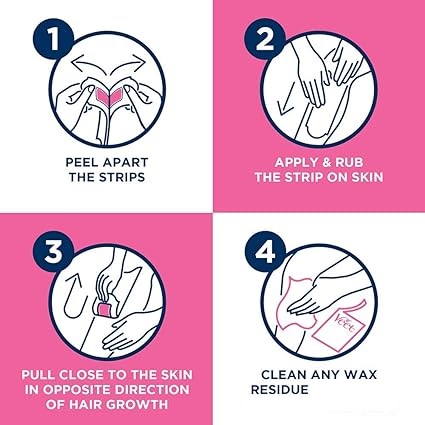 1

PEEL APART THE STRIPS

2

APPLY & RUB THE STRIP ON SKIN

3

PULL CLOSE TO THE SKIN IN OPPOSITE DIRECTION OF HAIR GROWTH

4

Veet

CLEAN ANY WAX RESIDUE